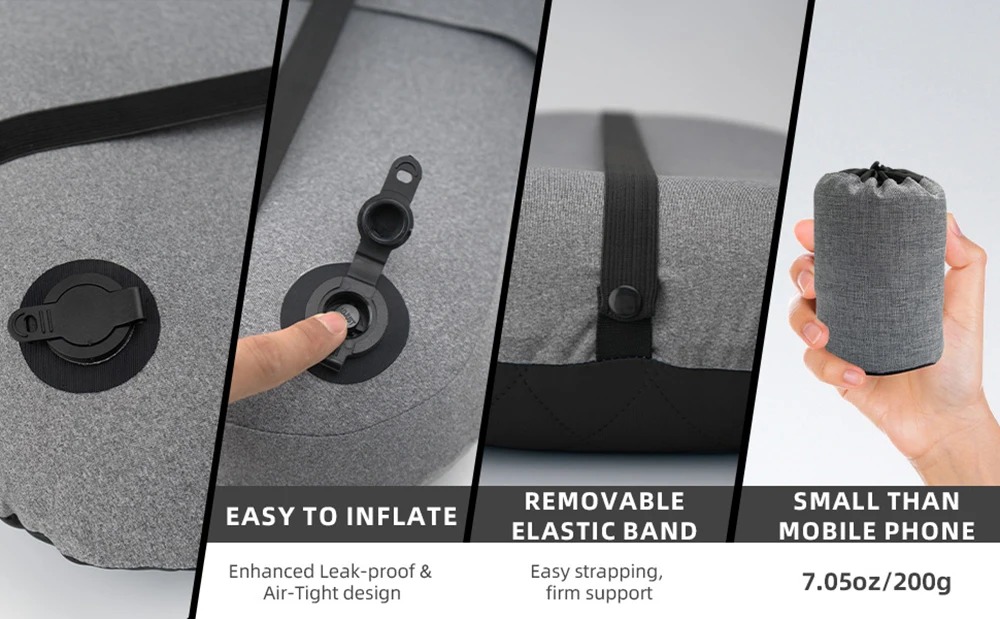 EASY TO INFLATE

Enhanced Leak-proof & Air-Tight design

REMOVABLE ELASTIC BAND

Easy strapping, firm support

SMALL THAN MOBILE PHONE

7.05oz/200g